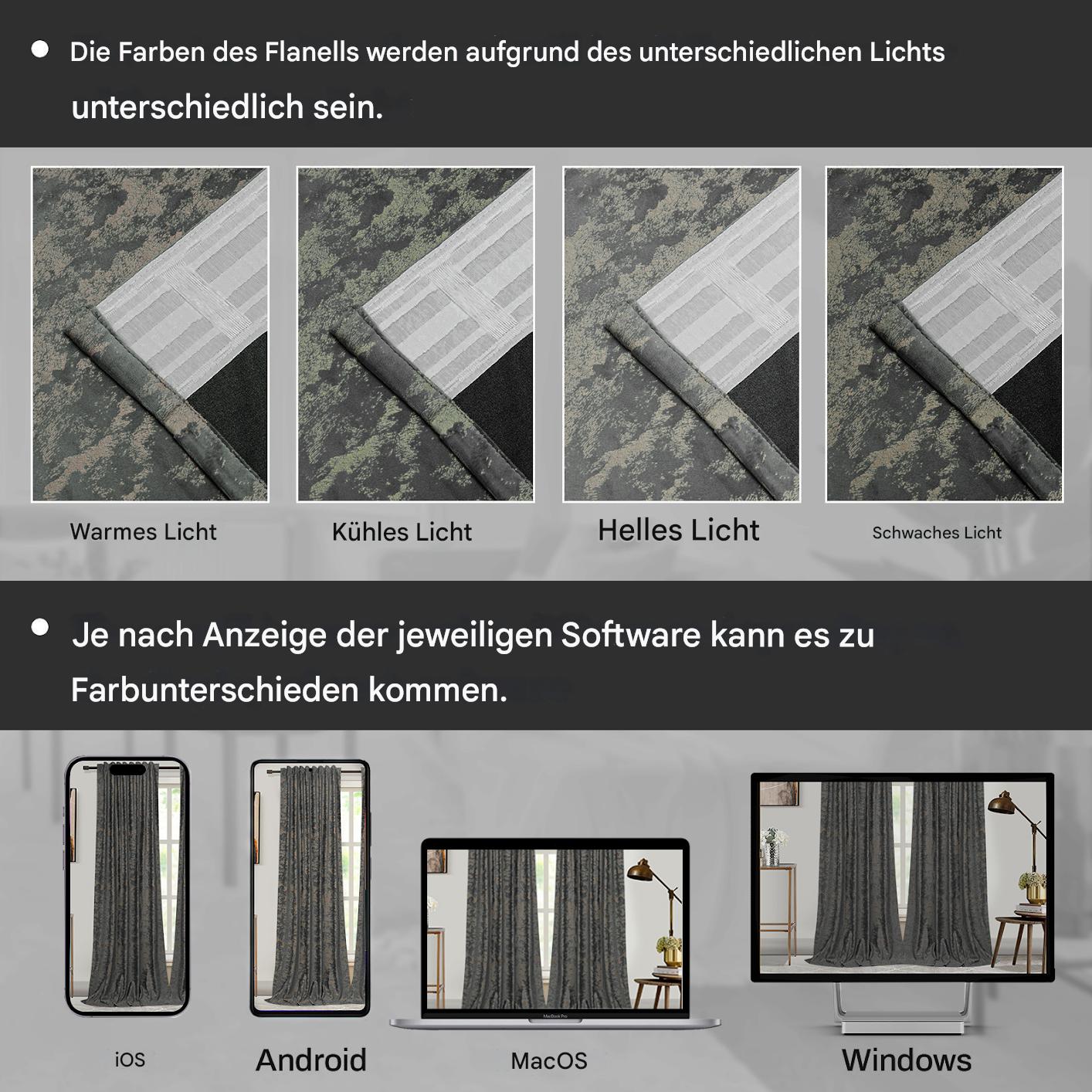 ● Die Farben des Flanells werden aufgrund des unterschiedlichen Lichts unterschiedlich sein.

Warmes Licht

Kühles Licht

Helles Licht

Schwaches Licht

● Je nach Anzeige der jeweiligen Software kann es zu Farbunterschieden kommen.

MacBook Pro

iOS

Android

MacOS

Windows