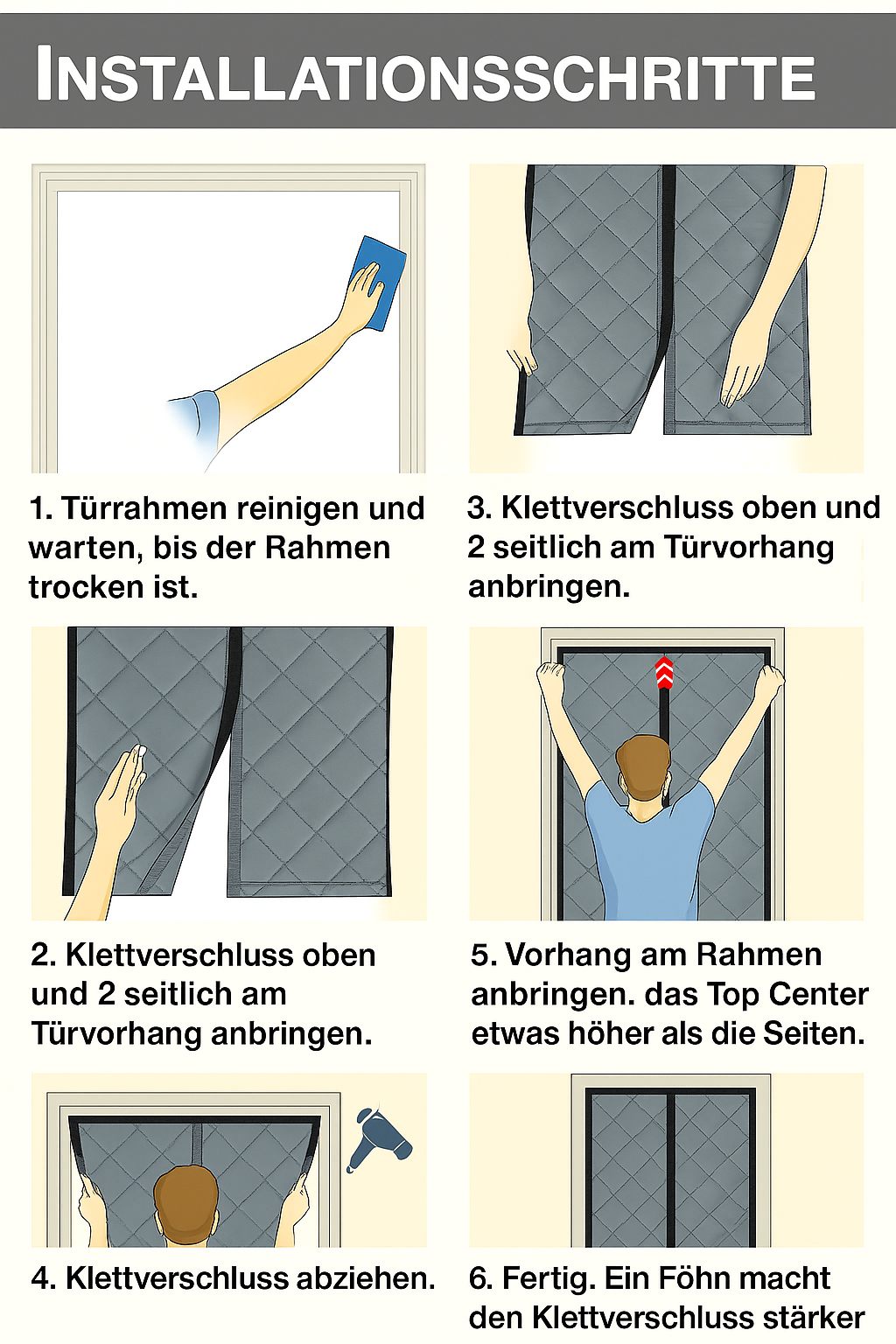 INSTALLATIONSSCHRITTE

1. Türrahmen reinigen und warten, bis der Rahmen trocken ist.

3. Klettverschluss oben und 2 seitlich am Türvorhang anbringen.

2. Klettverschluss oben und 2 seitlich am Türvorhang anbringen.

5. Vorhang am Rahmen anbringen. das Top Center etwas höher als die Seiten.

4. Klettverschluss abziehen.

6. Fertig. Ein Föhn macht den Klettverschluss stärker