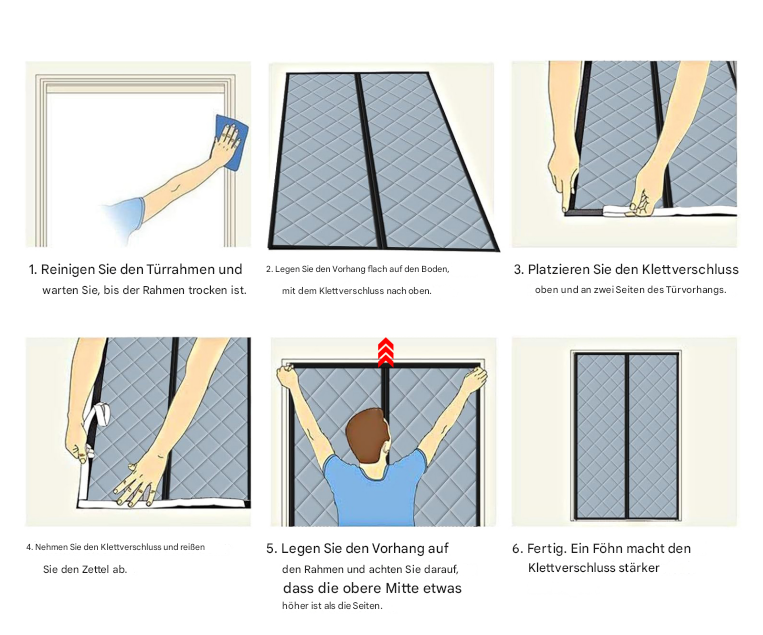 1. Reinigen Sie den Türrahmen und warten Sie, bis der Rahmen trocken ist.

2. Legen Sie den Vorhang flach auf den Boden, mit dem Klettverschluss nach oben.

3. Platzieren Sie den Klettverschluss oben und an zwei Seiten des Türvorhangs.

4. Nehmen Sie den Klettverschluss und reißen Sie den Zettel ab.

5. Legen Sie den Vorhang auf den Rahmen und achten Sie darauf, dass die obere Mitte etwas höher ist als die Seiten.

6. Fertig. Ein Föhn macht den Klettverschluss stärker