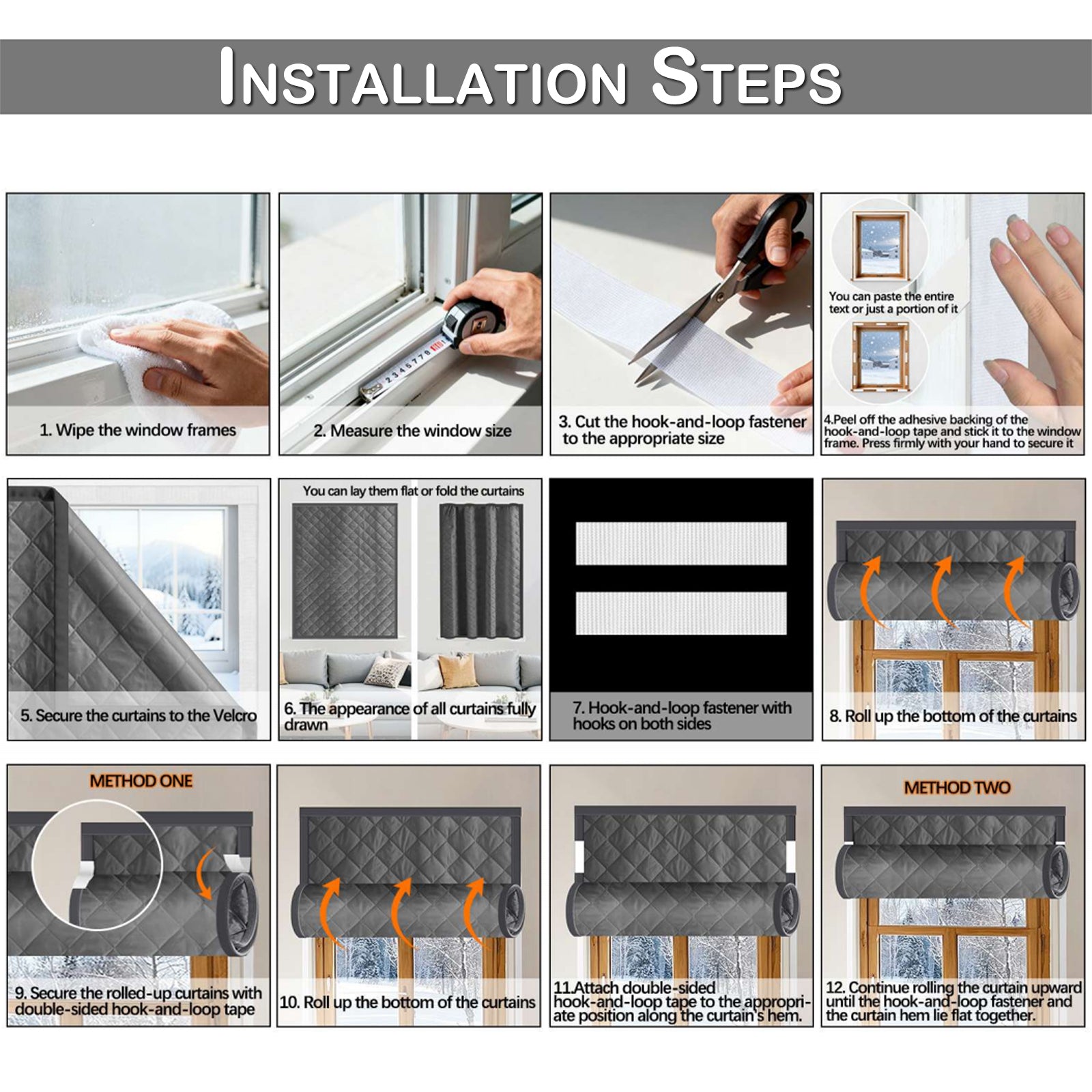 INSTALLATION STEPS

1. Wipe the window frames

2. Measure the window size

3. Cut the hook-and-loop fastener to the appropriate size

You can paste the entire text or just a portion of it

4.Peel off the adhesive backing of the hook-and-loop tape and stick it to the window frame. Press firmly with your hand to secure it

5. Secure the curtains to the Velcro

You can lay them flat or fold the curtains

6. The appearance of all curtains fully drawn

7. Hook-and-loop fastener with hooks on both sides

8. Roll up the bottom of the curtains

METHOD ONE

9. Secure the rolled-up curtains with double-sided hook-and-loop tape

10. Roll up the bottom of the curtains

11.Attach double-sided hook-and-loop tape to the appropriate position along the curtain's hem.

METHOD TWO

12. Continue rolling the curtain upward until the hook-and-loop fastener and the curtain hem lie flat together.