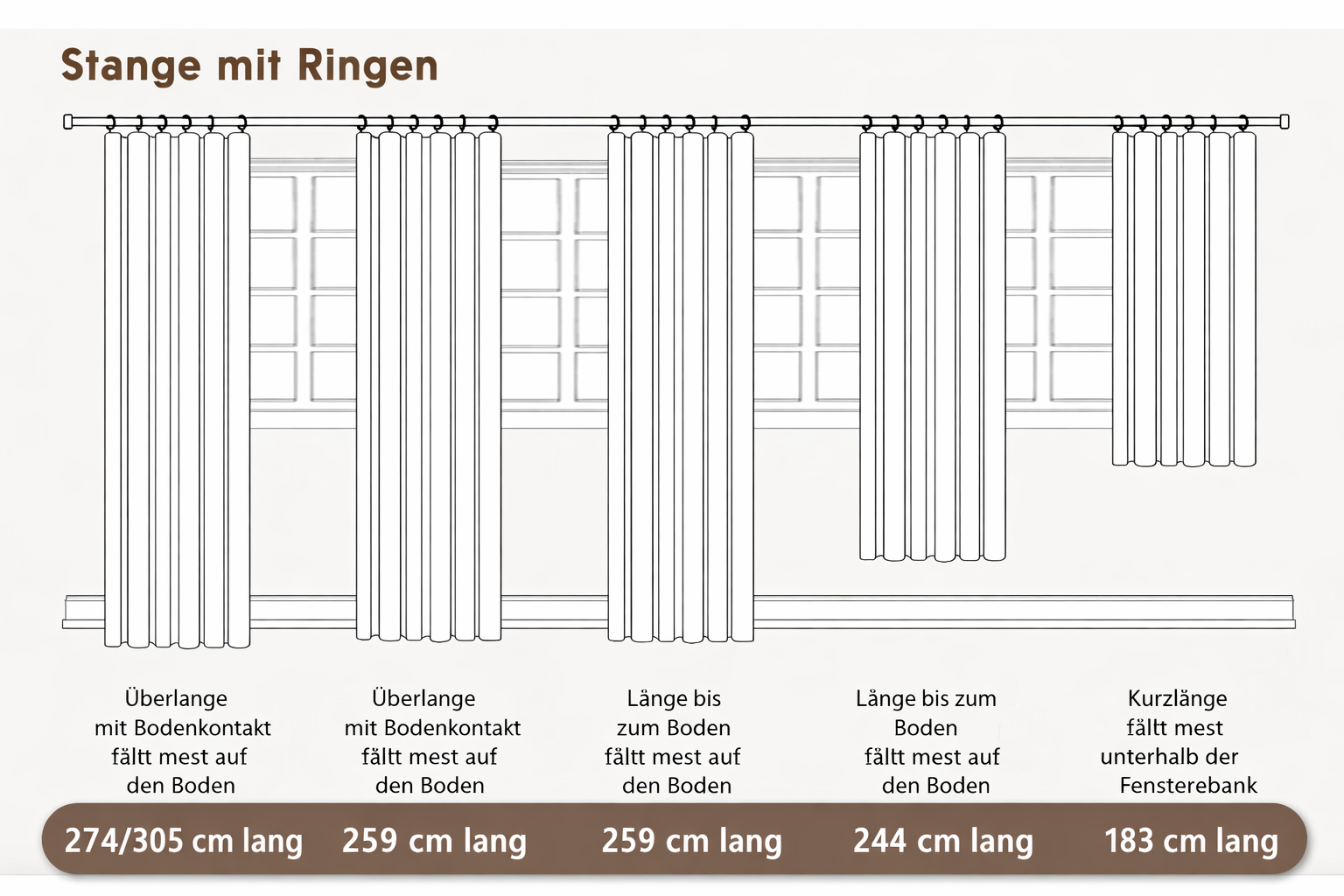 Stange mit Ringen

Überlange mit Bodenkontakt fältt mest auf den Boden

Überlange mit Bodenkontakt fältt mest auf den Boden

Länge bis zum Boden fältt mest auf den Boden

Länge bis zum Boden fältt mest auf den Boden

Kurzlänge fältt mest unterhalb der Fensterebank

274/305 cm lang

259 cm lang

259 cm lang

244 cm lang

183 cm lang