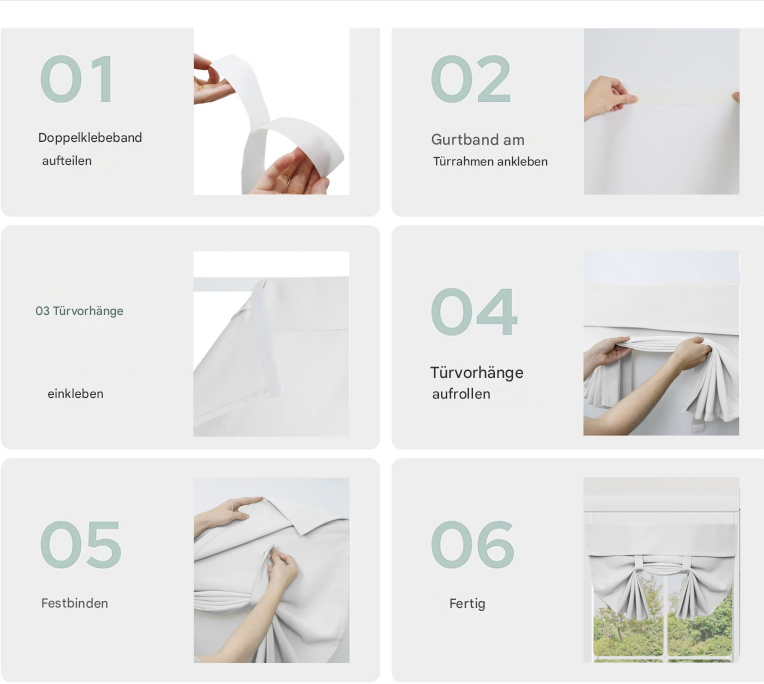 01

Doppelklebeband aufteilen

02

Gurtband am Türrahmen ankleben

03 Türvorhänge

einkleben

04

Türvorhänge aufrollen

05

Festbinden

06

Fertig