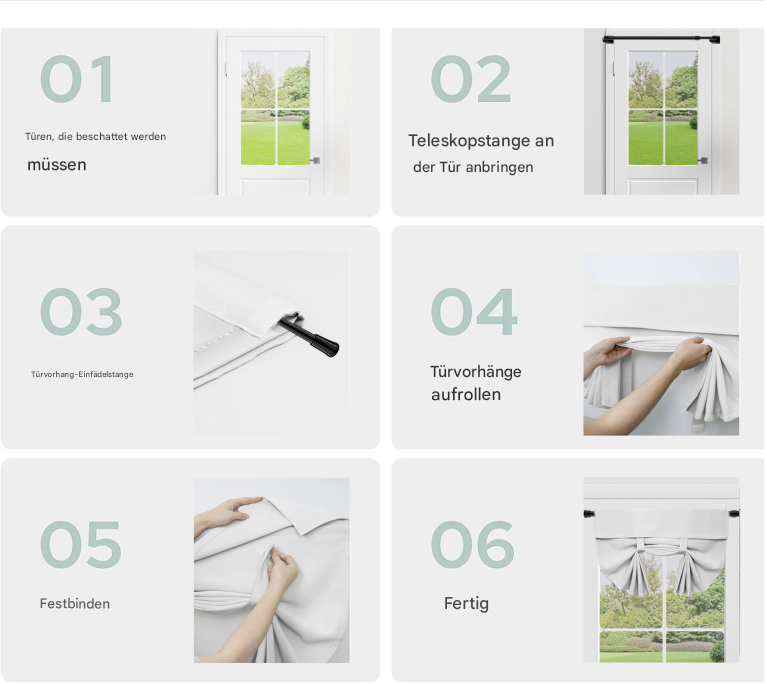 01

Türen, die beschattet werden müssen

02

Teleskopstange an der Tür anbringen

03

Türvorhang-Einfädelstange

04

Türvorhänge aufrollen

05

Festbinden

06

Fertig