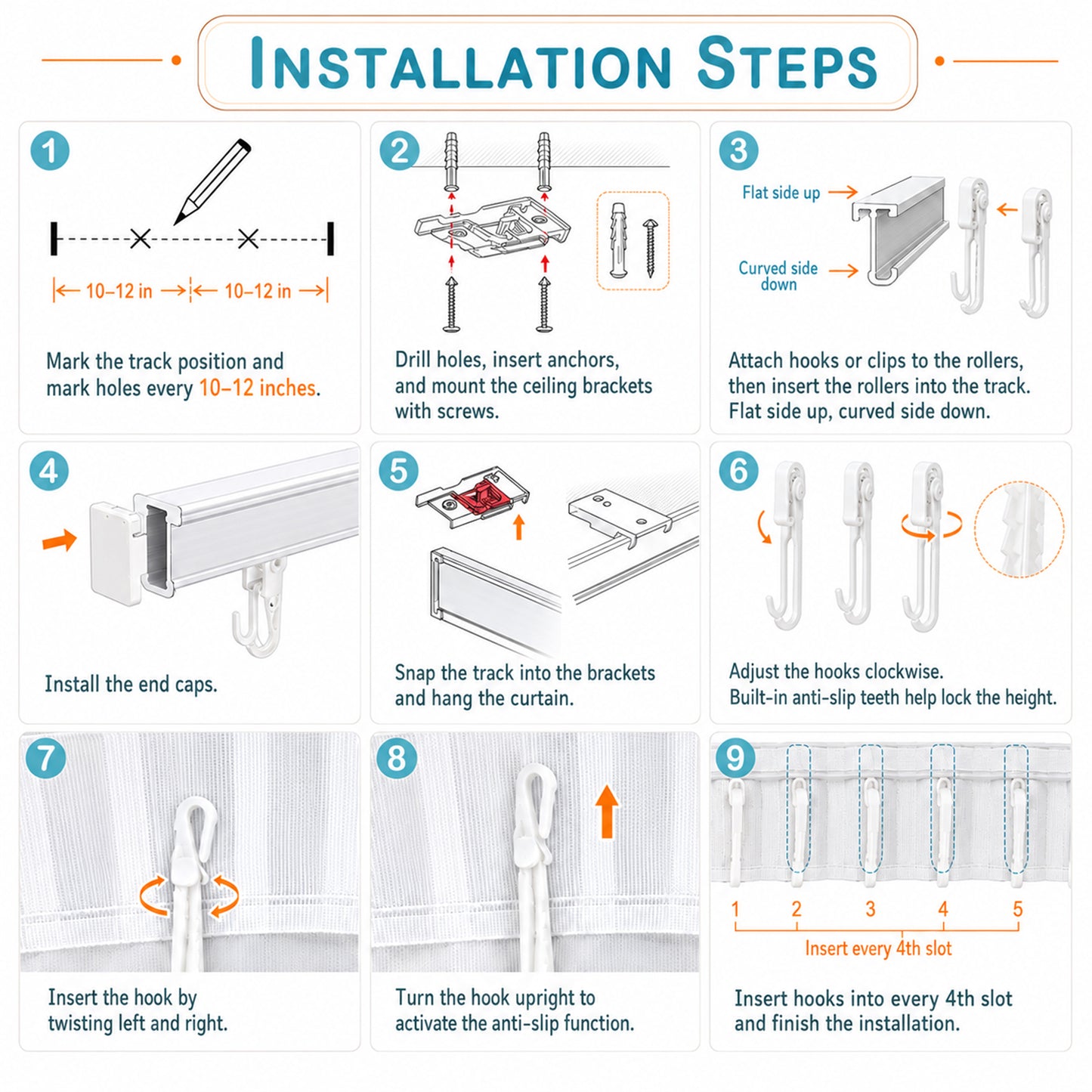 INSTALLATION STEPS

1

10–12 in
10–12 in

Mark the track position and mark holes every 10–12 inches.

2

Drill holes, insert anchors, and mount the ceiling brackets with screws.

3

Flat side up
Curved side down

Attach hooks or clips to the rollers, then insert the rollers into the track. Flat side up, curved side down.

4

Install the end caps.

5

Snap the track into the brackets and hang the curtain.

6

Adjust the hooks clockwise. Built-in anti-slip teeth help lock the height.

7

Insert the hook by twisting left and right.

8

Turn the hook upright to activate the anti-slip function.

9

1 2 3 4 5
Insert every 4th slot

Insert hooks into every 4th slot and finish the installation.