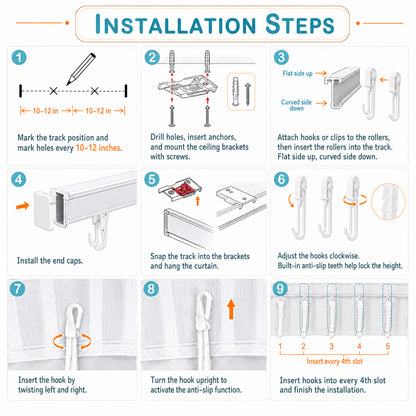 INSTALLATION STEPS

1

10–12 in

10–12 in

Mark the track position and mark holes every 10–12 inches.

2

Drill holes, insert anchors, and mount the ceiling brackets with screws.

3

Flat side up

Curved side down

Attach hooks or clips to the rollers, then insert the rollers into the track. Flat side up, curved side down.

4

Install the end caps.

5

Snap the track into the brackets and hang the curtain.

6

Adjust the hooks clockwise. Built-in anti-slip teeth help lock the height.

7

Insert the hook by twisting left and right.

8

Turn the hook upright to activate the anti-slip function.

9

1 2 3 4 5

Insert every 4th slot

Insert hooks into every 4th slot and finish the installation.